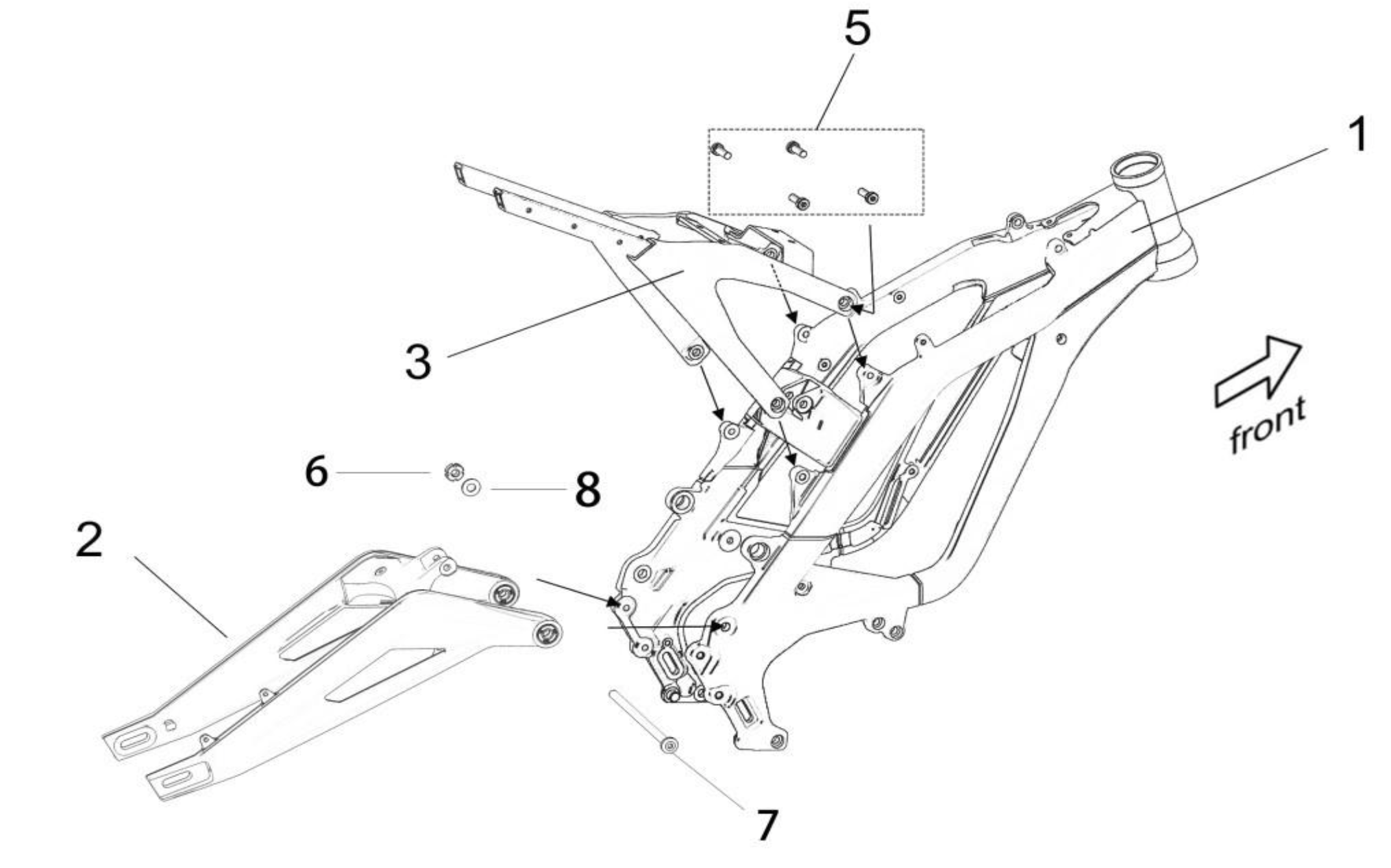 5
1
3
front
6
8
2
7